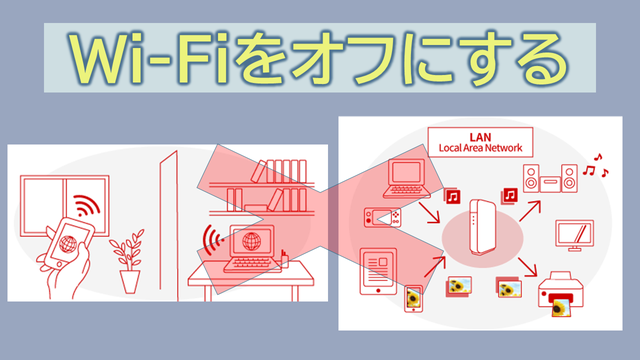 Wi-Fiをオフにする

LAN
Local Area Network